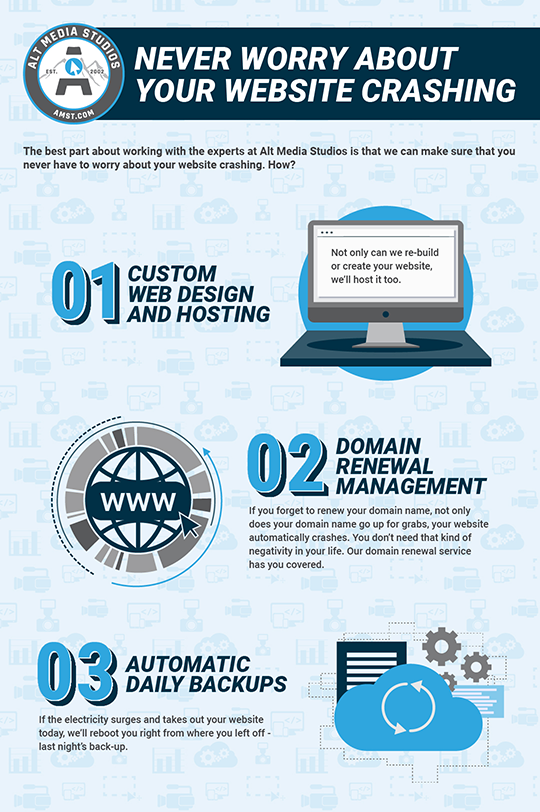 ALT MEDIA STUDIOS
EST. 2002
AMST.COM

NEVER WORRY ABOUT YOUR WEBSITE CRASHING

The best part about working with the experts at Alt Media Studios is that we can make sure that you never have to worry about your website crashing. How?

01 CUSTOM WEB DESIGN AND HOSTING

Not only can we re-build or create your website, we'll host it too.

WWW

02 DOMAIN RENEWAL MANAGEMENT

If you forget to renew your domain name, not only does your domain name go up for grabs, your website automatically crashes. You don't need that kind of negativity in your life. Our domain renewal service has you covered.

03 AUTOMATIC DAILY BACKUPS

If the electricity surges and takes out your website today, we'll reboot you right from where you left off - last night's back-up.