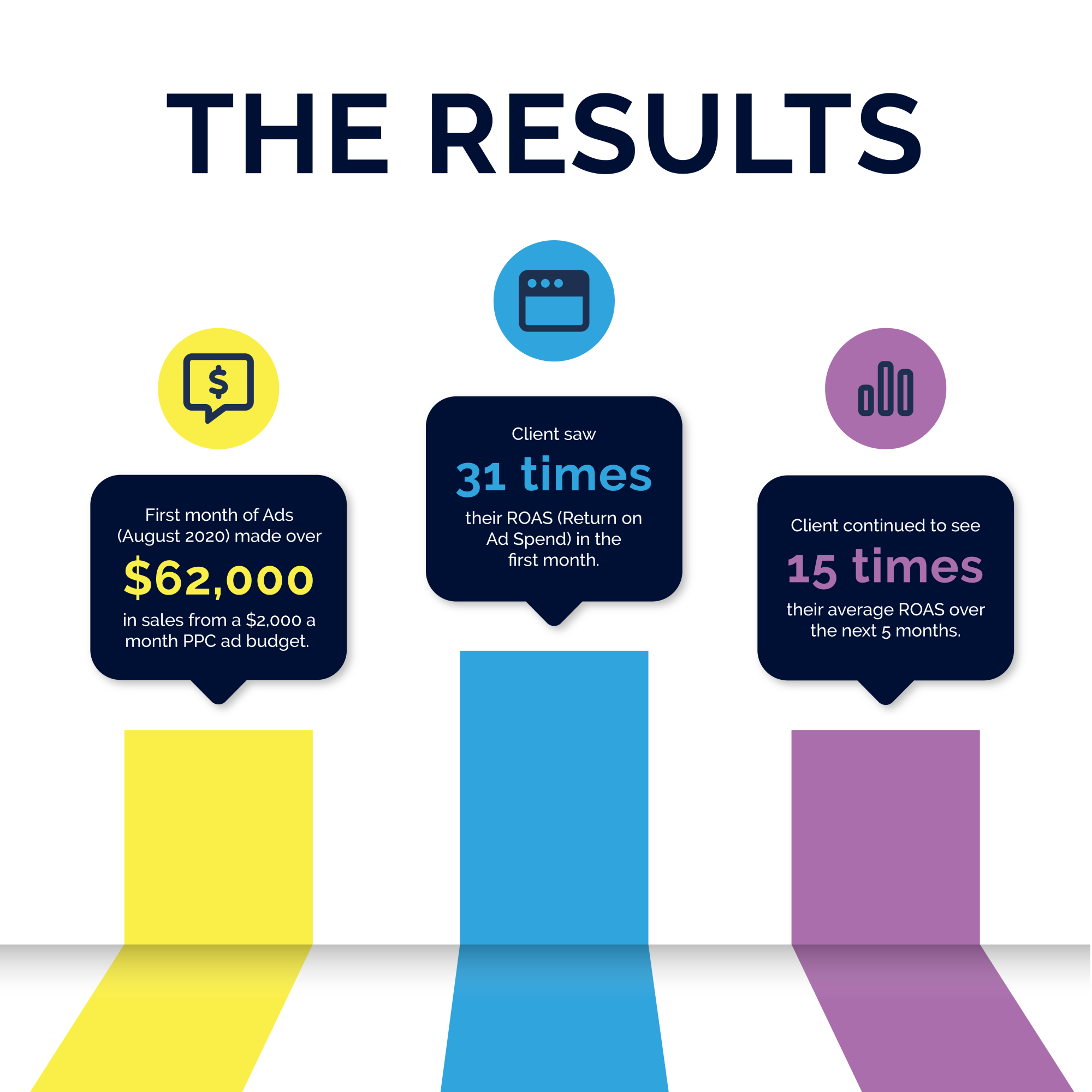 THE RESULTS

First month of Ads (August 2020) made over
$62,000
in sales from a $2,000 a month PPC ad budget.

Client saw
31 times
their ROAS (Return on Ad Spend) in the first month.

Client continued to see
15 times
their average ROAS over the next 5 months.